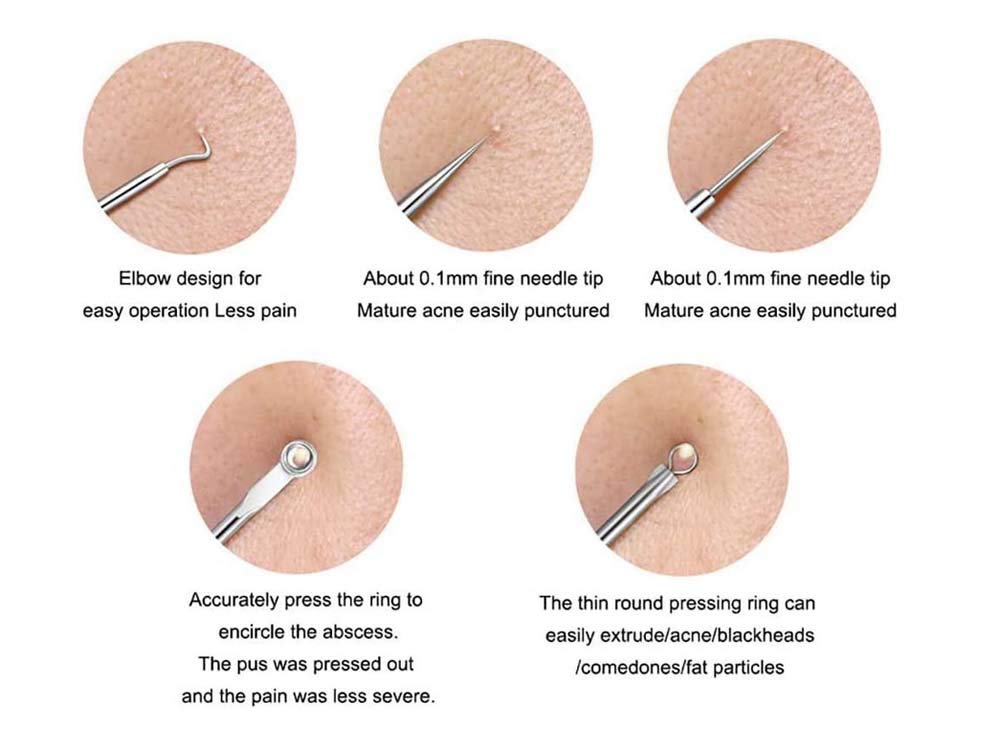 Elbow design for
easy operation Less pain

About 0.1mm fine needle tip
Mature acne easily punctured

About 0.1mm fine needle tip
Mature acne easily punctured

Accurately press the ring to
encircle the abscess.
The pus was pressed out
and the pain was less severe.

The thin round pressing ring can
easily extrude/acne/blackheads
/comedones/fat particles