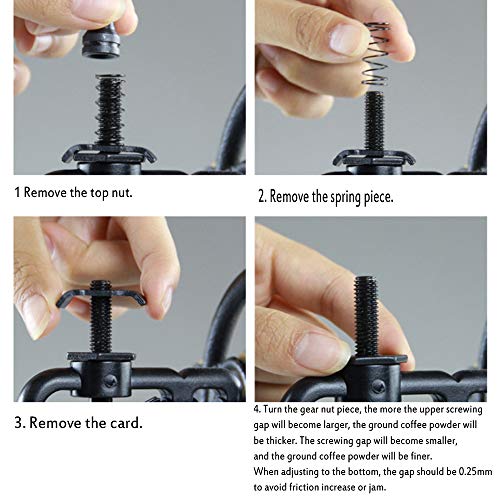 1 Remove the top nut.

2. Remove the spring piece.

3. Remove the card.

4. Turn the gear nut piece, the more the upper screwing gap will become larger, the ground coffee powder will be thicker. The screwing gap will become smaller, and the ground coffee powder will be finer.
When adjusting to the bottom, the gap should be 0.25mm to avoid friction increase or jam.