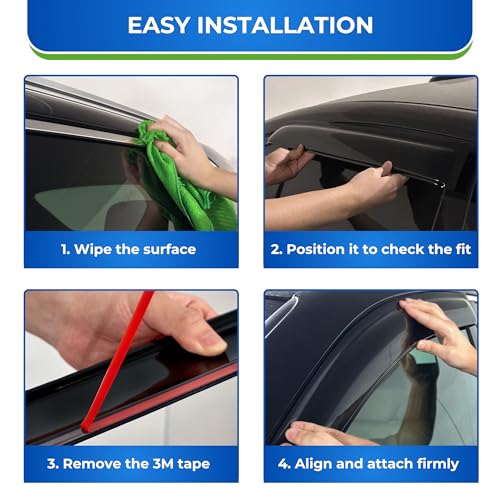 EASY INSTALLATION

1. Wipe the surface

2. Position it to check the fit

3. Remove the 3M tape

4. Align and attach firmly