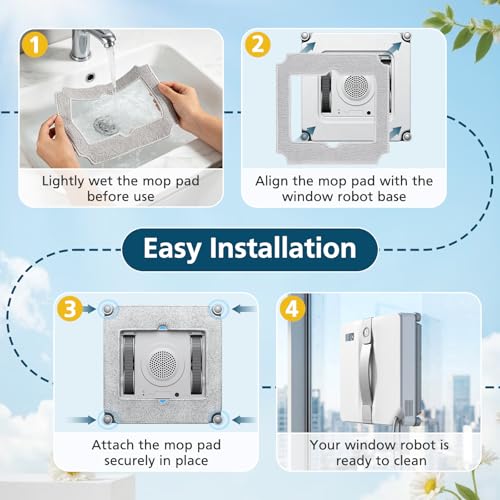 1

Lightly wet the mop pad before use

2

Align the mop pad with the window robot base

Easy Installation

3

Attach the mop pad securely in place

4

Your window robot is ready to clean