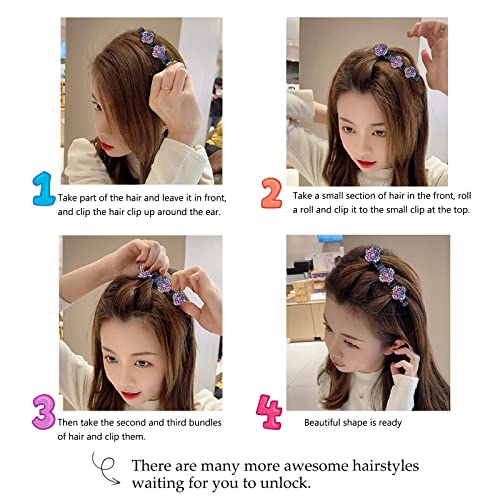 1 Take part of the hair and leave it in front, and clip the hair clip up around the ear.

2 Take a small section of hair in the front, roll a roll and clip it to the small clip at the top.

3 Then take the second and third bundles of hair and clip them.

4 Beautiful shape is ready

There are many more awesome hairstyles waiting for you to unlock.