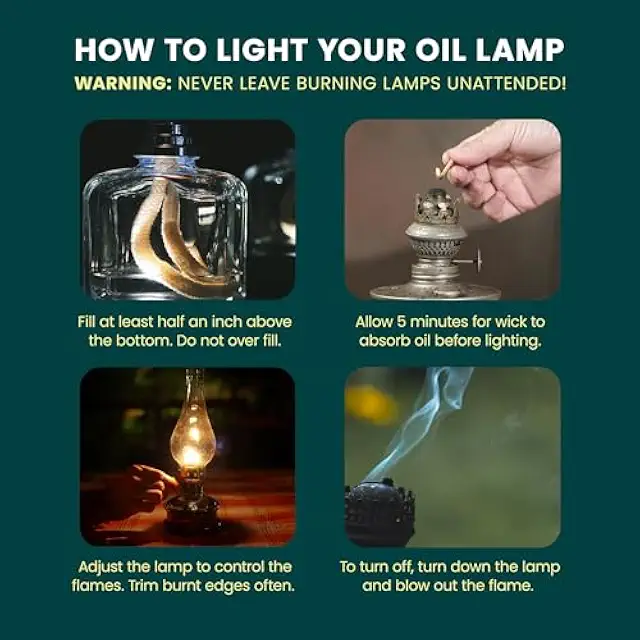 HOW TO LIGHT YOUR OIL LAMP

WARNING: NEVER LEAVE BURNING LAMPS UNATTENDED!

Fill at least half an inch above the bottom. Do not over fill.

Allow 5 minutes for wick to absorb oil before lighting.

Adjust the lamp to control the flames. Trim burnt edges often.

To turn off, turn down the lamp and blow out the flame.