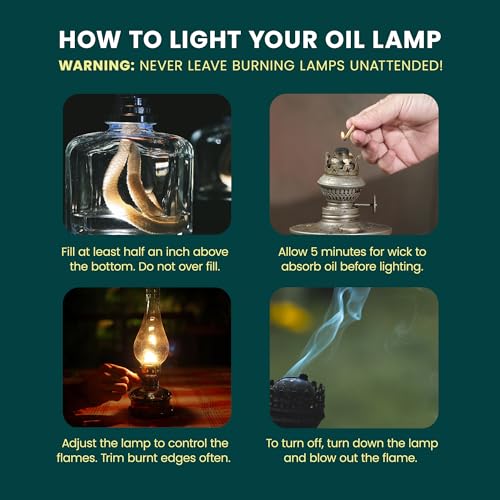 HOW TO LIGHT YOUR OIL LAMP

WARNING: NEVER LEAVE BURNING LAMPS UNATTENDED!

Fill at least half an inch above the bottom. Do not over fill.

Allow 5 minutes for wick to absorb oil before lighting.

Adjust the lamp to control the flames. Trim burnt edges often.

To turn off, turn down the lamp and blow out the flame.