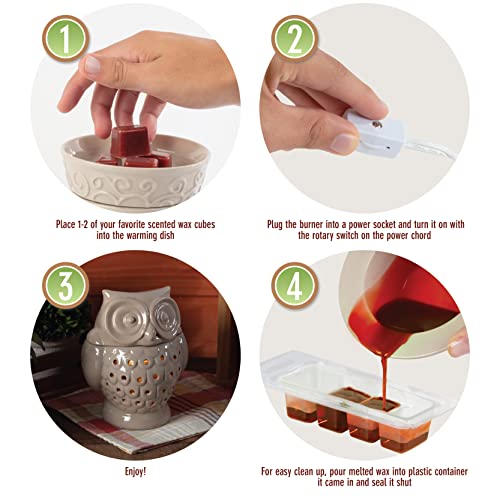 1

Place 1-2 of your favorite scented wax cubes into the warming dish

2

Plug the burner into a power socket and turn it on with the rotary switch on the power chord

3

Enjoy!

4

For easy clean up, pour melted wax into plastic container it came in and seal it shut