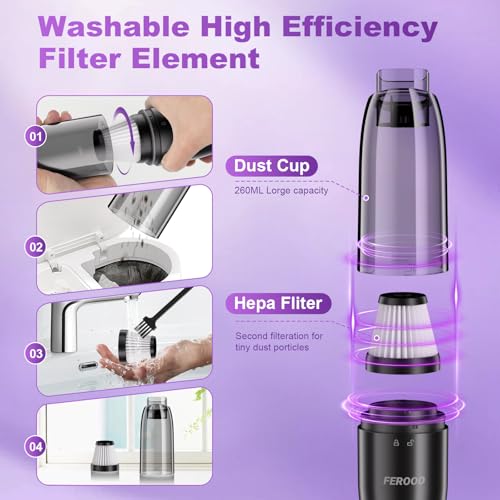 Washable High Efficiency Filter Element

01

02

03

04

Dust Cup
260ML Lorge capacity

Hepa Fliter
Second filteration for tiny dust porticles

FEROOD