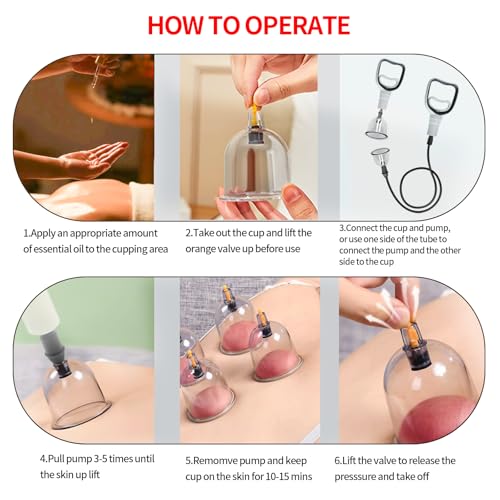 HOW TO OPERATE

1.Apply an appropriate amount of essential oil to the cupping area

2.Take out the cup and lift the orange valve up before use

3.Connect the cup and pump, or use one side of the tube to connect the pump and the other side to the cup

4.Pull pump 3-5 times until the skin up lift

5.Remomve pump and keep cup on the skin for 10-15 mins

6.Lift the valve to release the presssure and take off