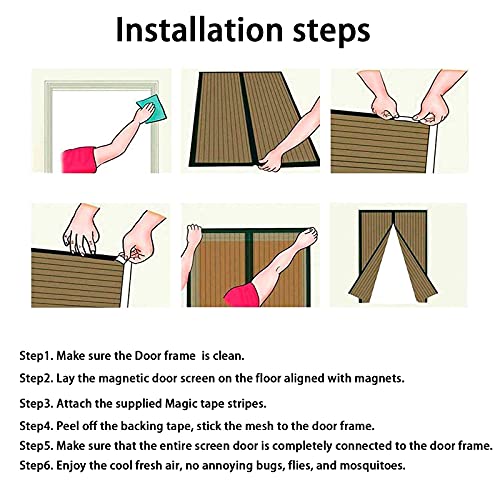 Installation steps

Step1. Make sure the Door frame is clean.

Step2. Lay the magnetic door screen on the floor aligned with magnets.

Step3. Attach the supplied Magic tape stripes.

Step4. Peel off the backing tape, stick the mesh to the door frame.

Step5. Make sure that the entire screen door is completely connected to the door frame.

Step6. Enjoy the cool fresh air, no annoying bugs, flies, and mosquitoes.