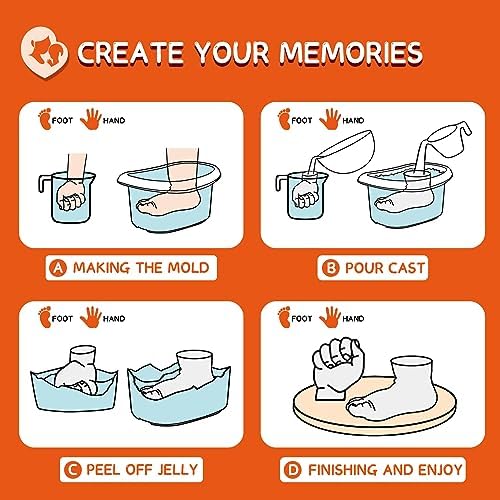 CREATE YOUR MEMORIES

FOOT HAND

A MAKING THE MOLD

FOOT HAND

B POUR CAST

FOOT HAND

C PEEL OFF JELLY

FOOT HAND

D FINISHING AND ENJOY