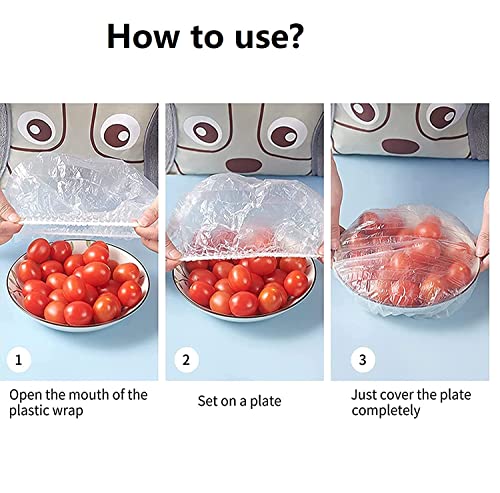 How to use?

1

Open the mouth of the plastic wrap

2

Set on a plate

3

Just cover the plate completely