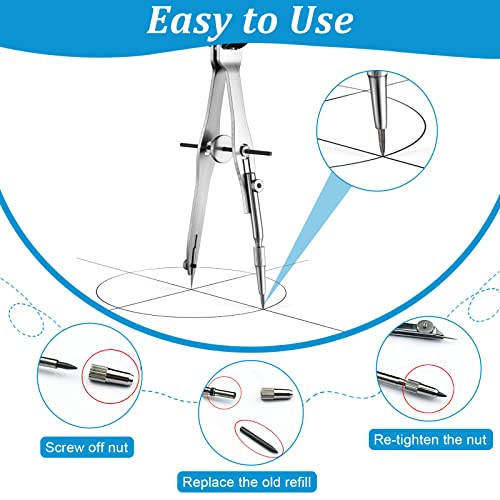 Easy to Use

Screw off nut

Replace the old refill

Re-tighten the nut