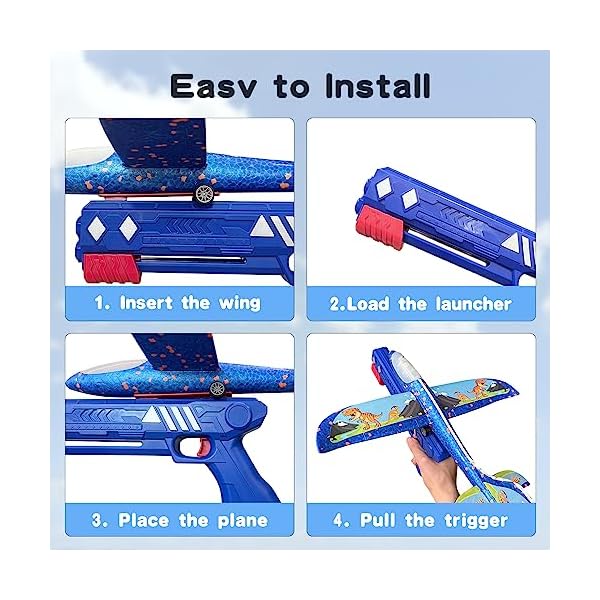 Easv to Install

1. Insert the wing

2.Load the launcher

3. Place the plane

4. Pull the trigger