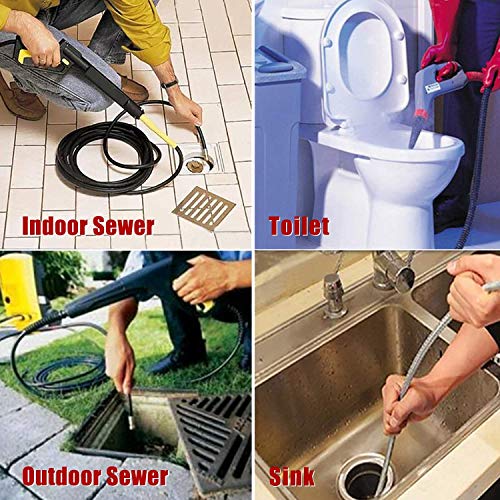 Indoor Sewer

Toilet

Outdoor Sewer

Sink