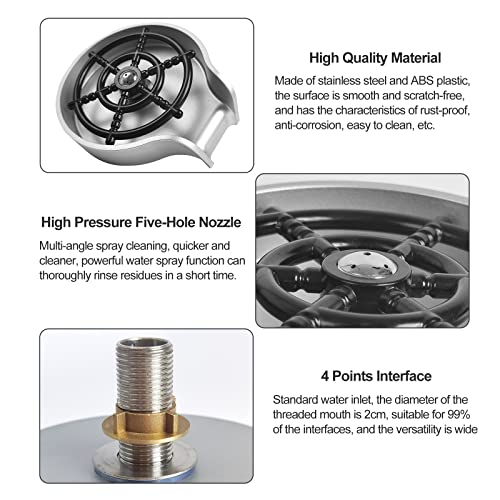 High Quality Material

Made of stainless steel and ABS plastic, the surface is smooth and scratch-free, and has the characteristics of rust-proof, anti-corrosion, easy to clean, etc.

High Pressure Five-Hole Nozzle

Multi-angle spray cleaning, quicker and cleaner, powerful water spray function can thoroughly rinse residues in a short time.

4 Points Interface

Standard water inlet, the diameter of the threaded mouth is 2cm, suitable for 99% of the interfaces, and the versatility is wide