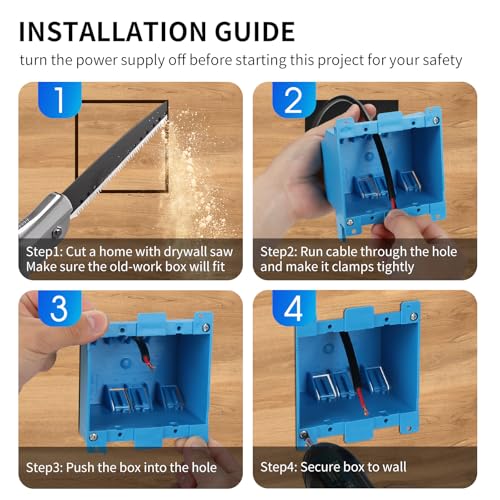 INSTALLATION GUIDE

turn the power supply off before starting this project for your safety

1

Step1: Cut a home with drywall saw
Make sure the old-work box will fit

2

Step2: Run cable through the hole
and make it clamps tightly

3

Step3: Push the box into the hole

4

Step4: Secure box to wall