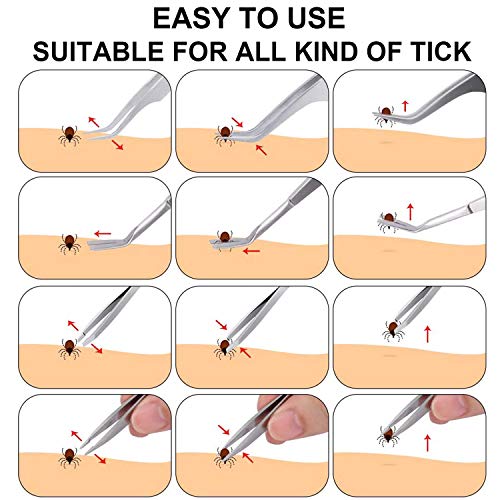 EASY TO USE
SUITABLE FOR ALL KIND OF TICK