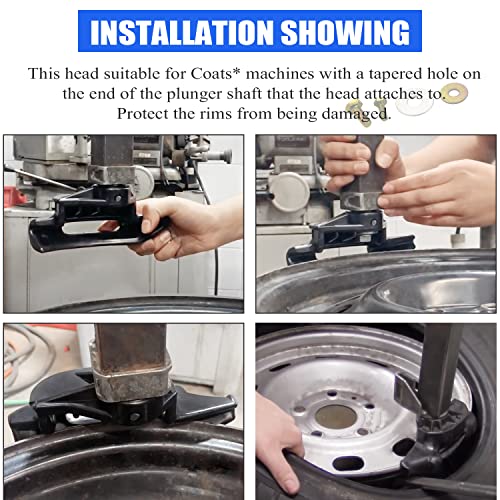 INSTALLATION SHOWING

This head suitable for Coats* machines with a tapered hole on the end of the plunger shaft that the head attaches to. Protect the rims from being damaged.