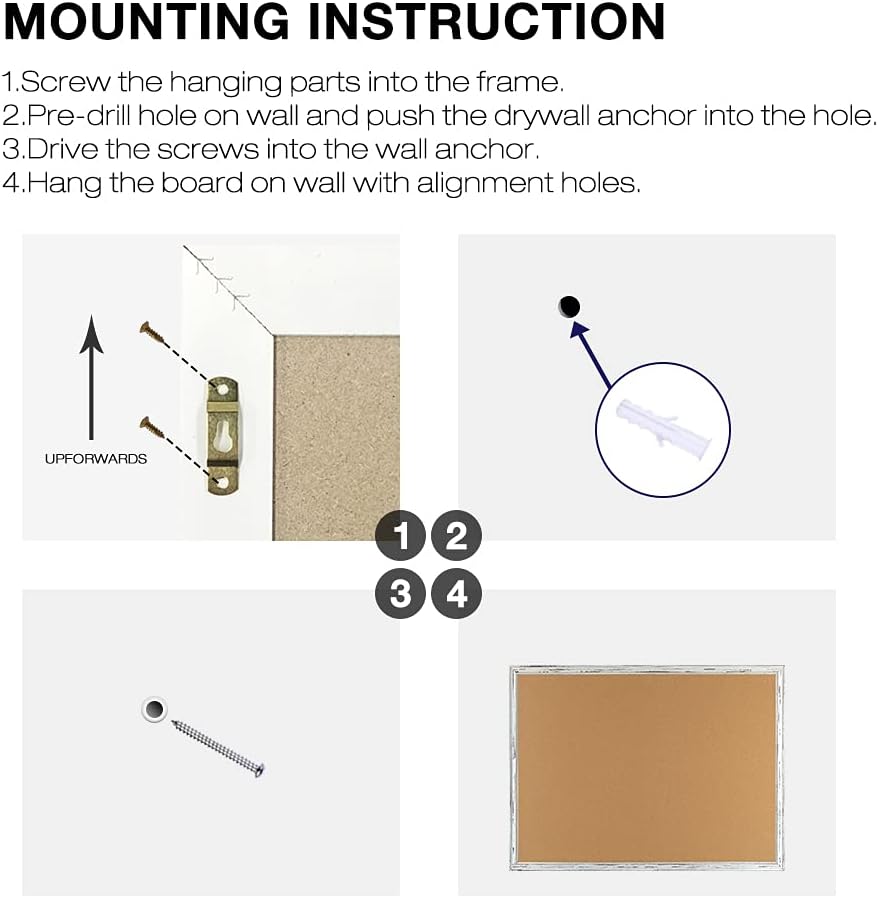 MOUNTING INSTRUCTION

1.Screw the hanging parts into the frame.
2.Pre-drill hole on wall and push the drywall anchor into the hole.
3.Drive the screws into the wall anchor.
4.Hang the board on wall with alignment holes.

UPFORWARDS

1 2
3 4