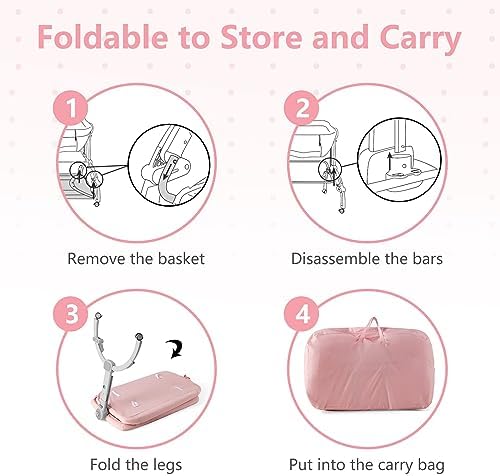 Foldable to Store and Carry

1

Remove the basket

2

Disassemble the bars

3

Fold the legs

4

Put into the carry bag