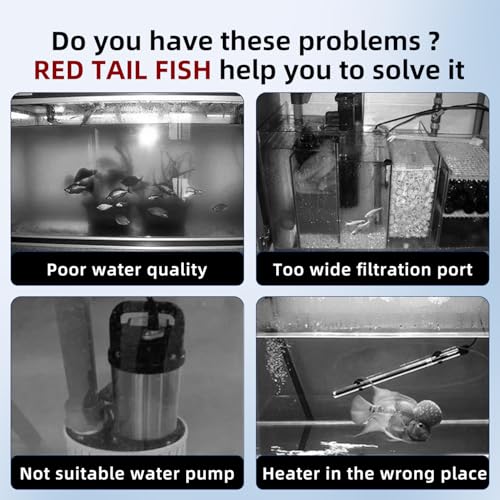 Do you have these problems ?
RED TAIL FISH help you to solve it

Poor water quality

Too wide filtration port

Not suitable water pump

Heater in the wrong place