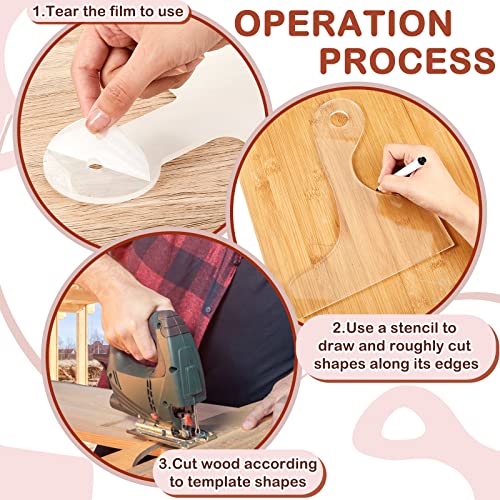 1.Tear the film to use

OPERATION PROCESS

2.Use a stencil to draw and roughly cut shapes along its edges

3.Cut wood according to template shapes