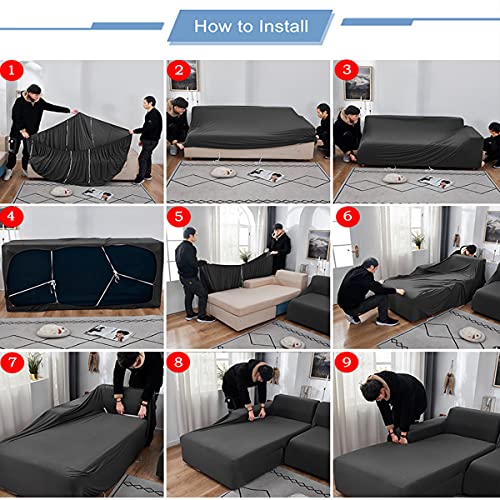 How to Install

1

2

3

4

5

6

7

8

9