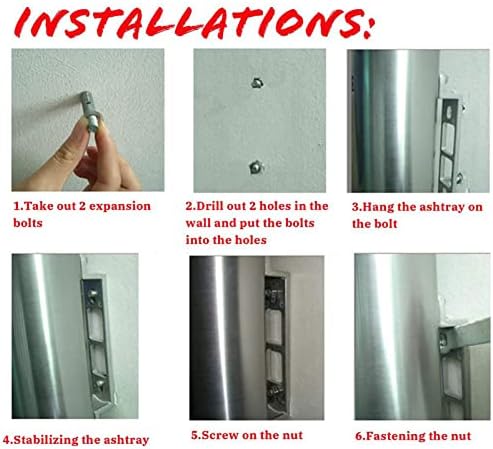 INSTALLATIONS:

1.Take out 2 expansion bolts

2.Drill out 2 holes in the wall and put the bolts into the holes

3.Hang the ashtray on the bolt

4.Stabilizing the ashtray

5.Screw on the nut

6.Fastening the nut