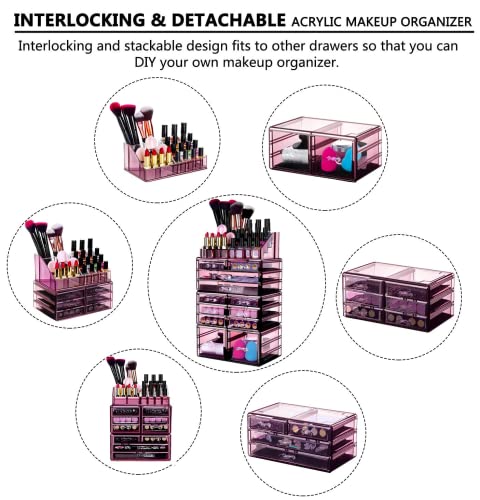 INTERLOCKING & DETACHABLE ACRYLIC MAKEUP ORGANIZER

Interlocking and stackable design fits to other drawers so that you can DIY your own makeup organizer.