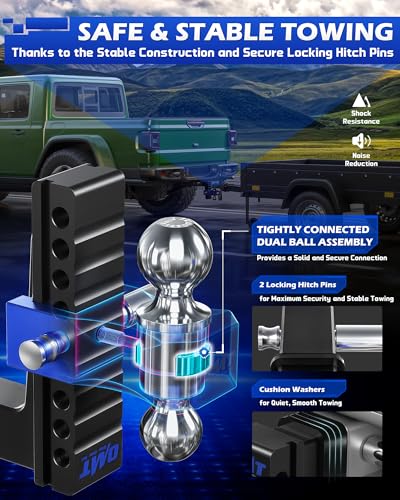 SAFE & STABLE TOWING
Thanks to the Stable Construction and Secure Locking Hitch Pins

Shock Resistance

Noise Reduction

TIGHTLY CONNECTED DUAL BALL ASSEMBLY
Provides a Solid and Secure Connection

2 Locking Hitch Pins
for Maximum Security and Stable Towing

Cushion Washers
for Quiet, Smooth Towing

OMT