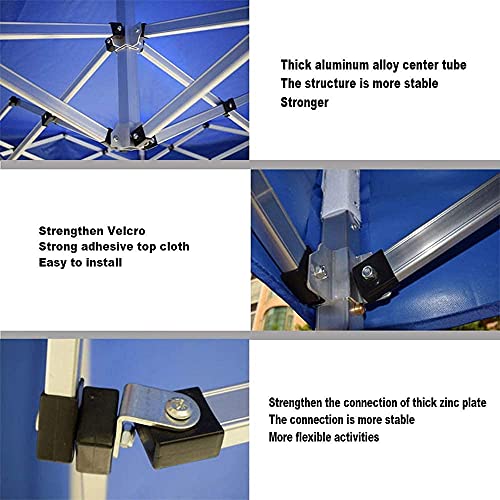 Thick aluminum alloy center tube
The structure is more stable
Stronger

Strengthen Velcro
Strong adhesive top cloth
Easy to install

Strengthen the connection of thick zinc plate
The connection is more stable
More flexible activities