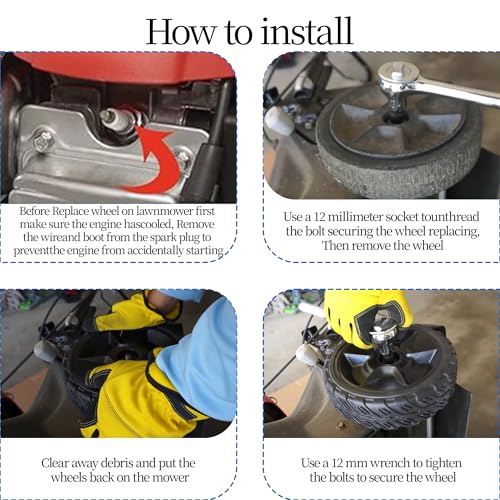 How to install

Before Replace wheel on lawnmower first make sure the engine hascooled, Remove the wireand boot from the spark plug to preventthe engine from accidentally starting

Use a 12 millimeter socket tounthread the bolt securing the wheel replacing, Then remove the wheel

Clear away debris and put the wheels back on the mower

Use a 12 mm wrench to tighten the bolts to secure the wheel