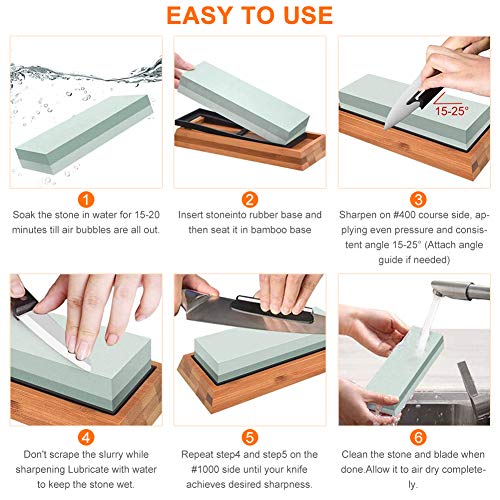 EASY TO USE

15-25°

1
Soak the stone in water for 15-20 minutes till air bubbles are all out.

2
Insert stoneinto rubber base and then seat it in bamboo base

3
Sharpen on #400 course side, applying even pressure and consistent angle 15-25° (Attach angle guide if needed)

4
Don't scrape the slurry while sharpening Lubricate with water to keep the stone wet.

5
Repeat step4 and step5 on the #1000 side until your knife achieves desired sharpness.

6
Clean the stone and blade when done.Allow it to air dry completely.