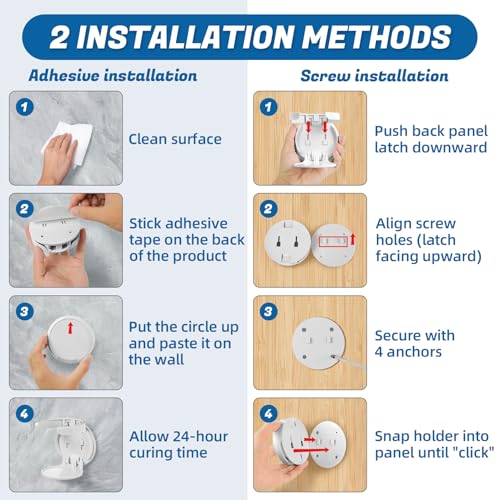 2 INSTALLATION METHODS

Adhesive installation

1 Clean surface

2 Stick adhesive tape on the back of the product

3 Put the circle up and paste it on the wall

4 Allow 24-hour curing time

Screw installation

1 Push back panel latch downward

2 Align screw holes (latch facing upward)

3 Secure with 4 anchors

4 Snap holder into panel until "click"