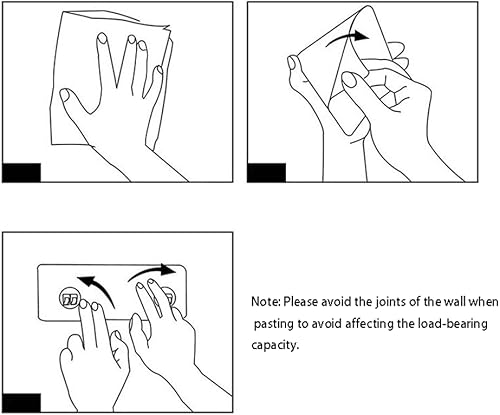 Note: Please avoid the joints of the wall when pasting to avoid affecting the load-bearing capacity.