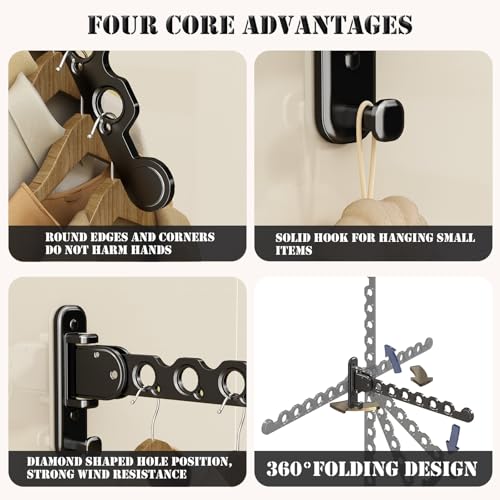 FOUR CORE ADVANTAGES

ROUND EDGES AND CORNERS DO NOT HARM HANDS

SOLID HOOK FOR HANGING SMALL ITEMS

DIAMOND SHAPED HOLE POSITION, STRONG WIND RESISTANCE

360°FOLDING DESIGN