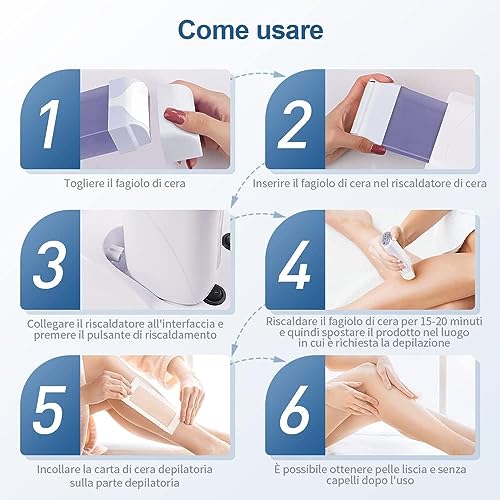 Come usare

1

Togliere il fagiolo di cera

2

Inserire il fagiolo di cera nel riscaldatore di cera

3

Collegare il riscaldatore all'interfaccia e premere il pulsante di riscaldamento

4

Riscaldare il fagiolo di cera per 15-20 minuti e quindi spostare il prodotto nel luogo in cui è richiesta la depilazione

5

Incollare la carta di cera depilatoria sulla parte depilatoria

6

È possibile ottenere pelle liscia e senza capelli dopo l'uso