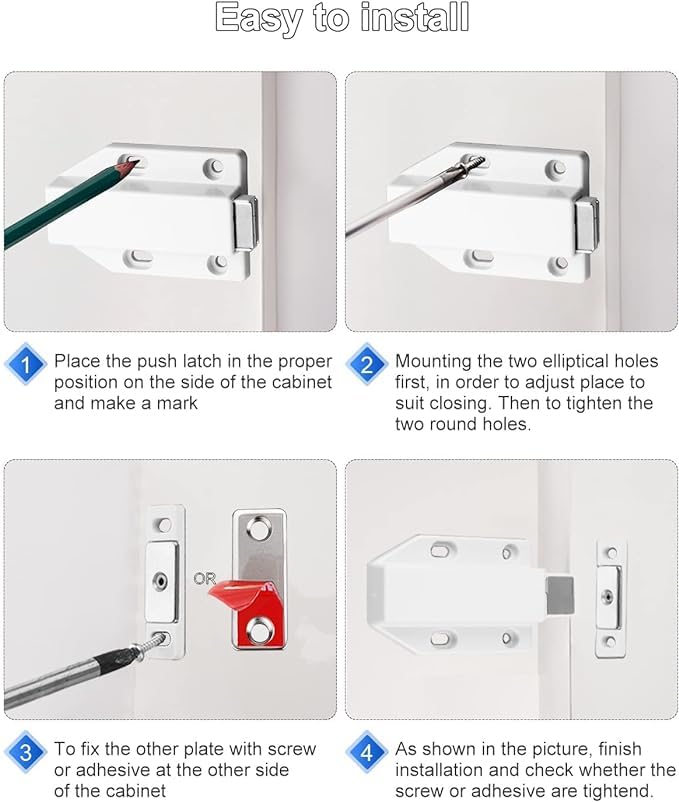 Easy to install

1 Place the push latch in the proper position on the side of the cabinet and make a mark

2 Mounting the two elliptical holes first, in order to adjust place to suit closing. Then to tighten the two round holes.

OR

3 To fix the other plate with screw or adhesive at the other side of the cabinet

4 As shown in the picture, finish installation and check whether the screw or adhesive are tightend.