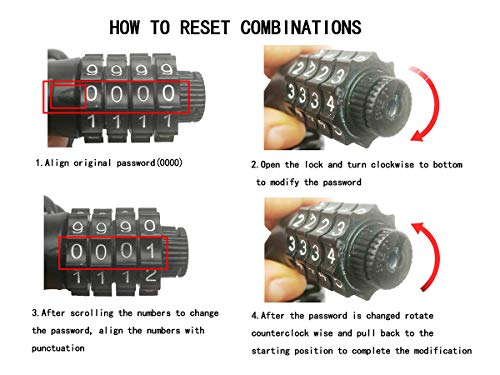 HOW TO RESET COMBINATIONS

9 9 9 9
0 0 0 0
1 1 1 1

1.Align original password(0000)

2 2 2 3
3 3 3 4

2.Open the lock and turn clockwise to bottom to modify the password

9 9 9 0
0 0 0 1
1 1 1 2

3.After scrolling the numbers to change the password, align the numbers with punctuation

2 2 2 3
3 3 3 4

4.After the password is changed rotate counterclock wise and pull back to the starting position to complete the modification