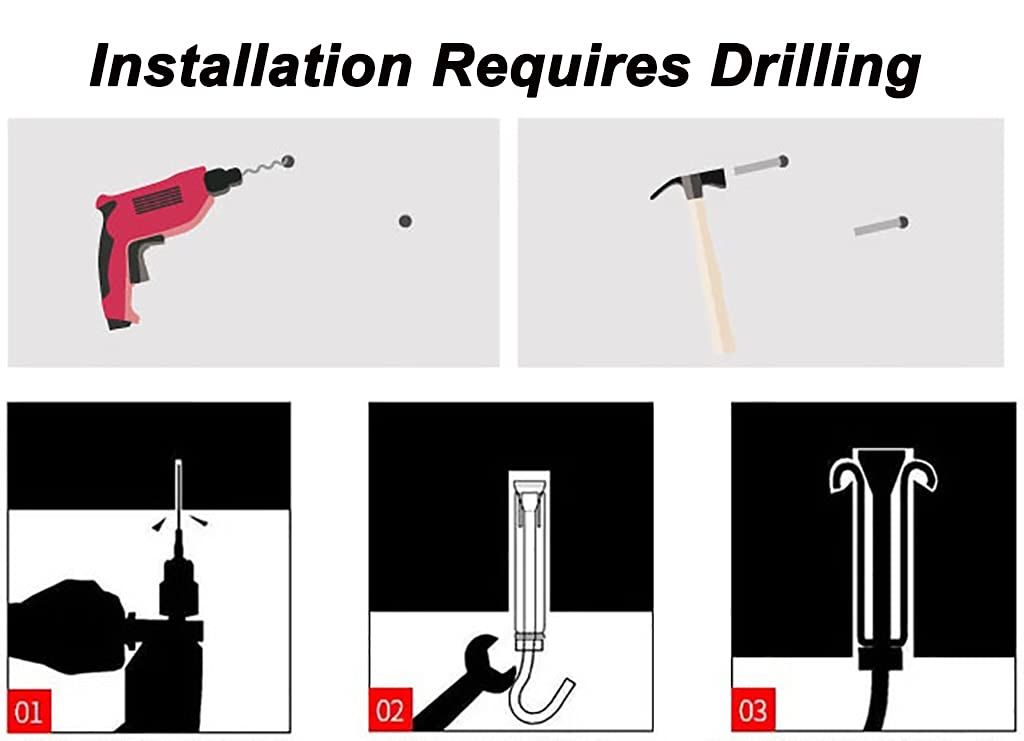 Installation Requires Drilling

01

02

03