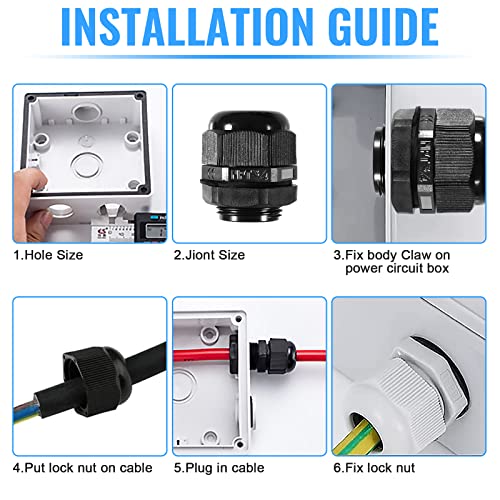 INSTALLATION GUIDE

1.Hole Size

2.Jiont Size

3.Fix body Claw on power circuit box

4.Put lock nut on cable

5.Plug in cable

6.Fix lock nut