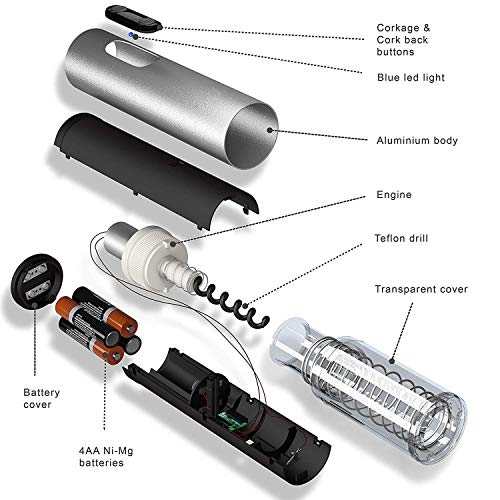 Corkage &
Cork back
buttons

Blue led light

Aluminium body

Engine

Teflon drill

Transparent cover

Battery
cover

4AA Ni-Mg
batteries