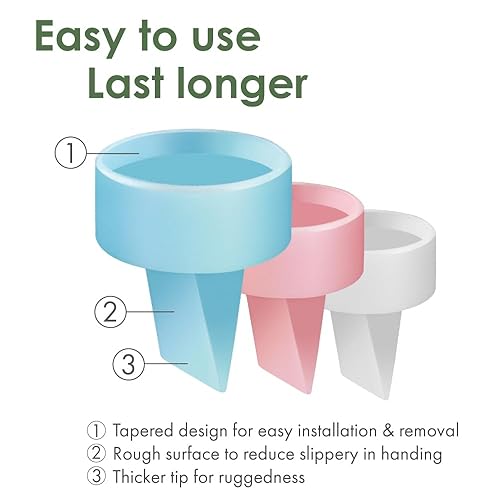 Easy to use
Last longer

①

②

③

① Tapered design for easy installation & removal
② Rough surface to reduce slippery in handing
③ Thicker tip for ruggedness