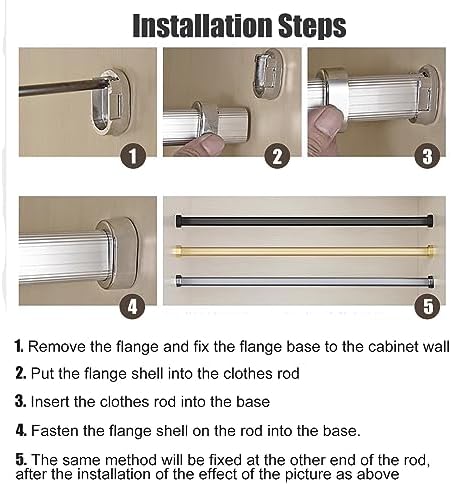 Installation Steps

1

2

3

4

5

1. Remove the flange and fix the flange base to the cabinet wall

2. Put the flange shell into the clothes rod

3. Insert the clothes rod into the base

4. Fasten the flange shell on the rod into the base.

5. The same method will be fixed at the other end of the rod, after the installation of the effect of the picture as above