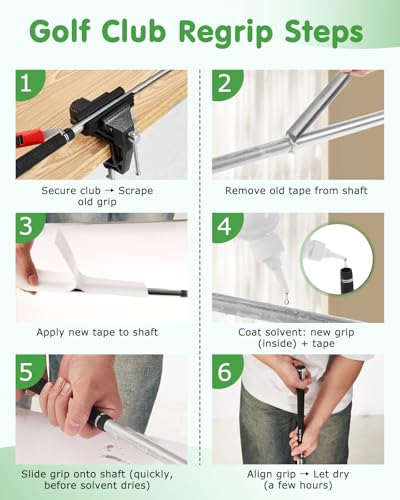 Golf Club Regrip Steps

1

Secure club → Scrape old grip

2

Remove old tape from shaft

3

Apply new tape to shaft

4

Coat solvent: new grip (inside) + tape

5

Slide grip onto shaft (quickly, before solvent dries)

6

Align grip → Let dry (a few hours)