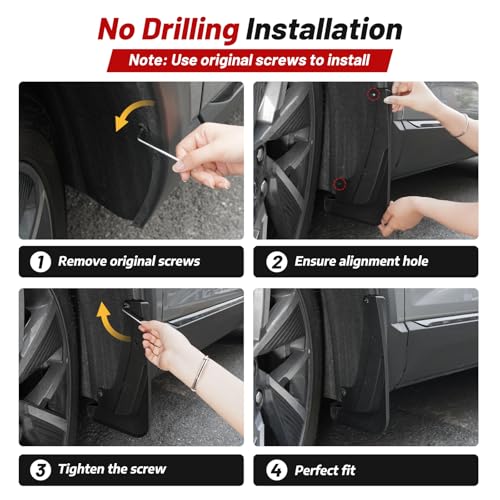 No Drilling Installation

Note: Use original screws to install

1 Remove original screws

2 Ensure alignment hole

3 Tighten the screw

4 Perfect fit