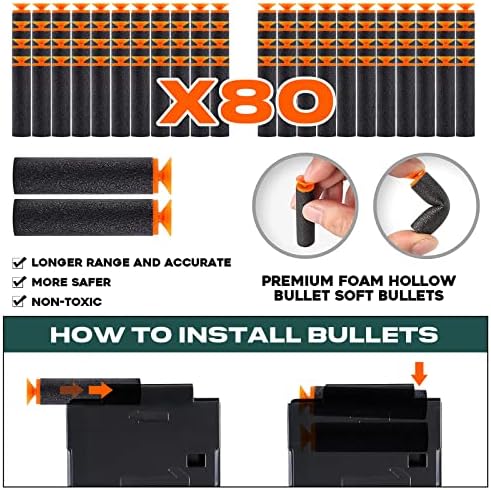 X80

LONGER RANGE AND ACCURATE
MORE SAFER
NON-TOXIC

PREMIUM FOAM HOLLOW BULLET SOFT BULLETS

HOW TO INSTALL BULLETS