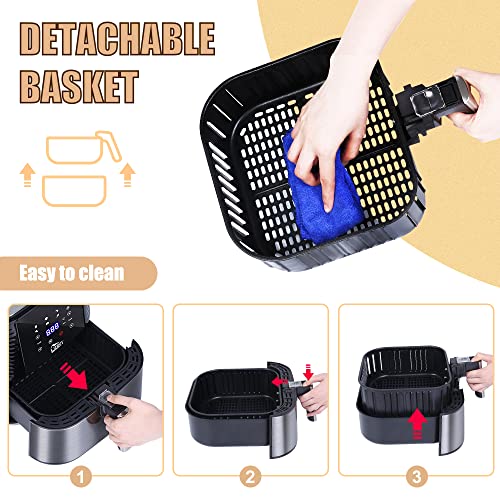 DETACHABLE BASKET

Easy to clean

888

1

2

3