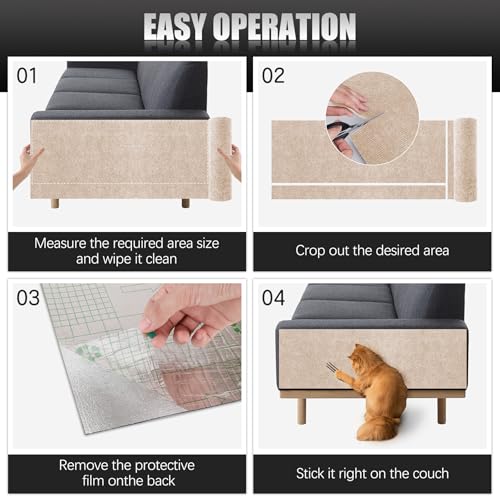 EASY OPERATION

01

Measure the required area size and wipe it clean

02

Crop out the desired area

03

Remove the protective film onthe back

04

Stick it right on the couch