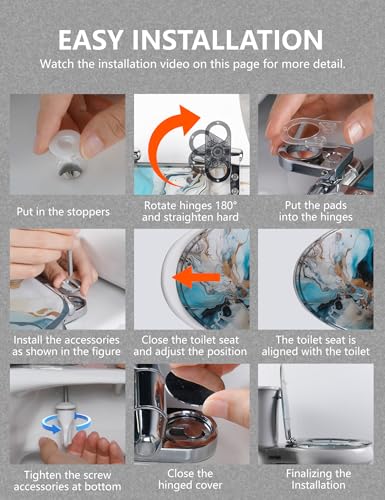 EASY INSTALLATION

Watch the installation video on this page for more detail.

Put in the stoppers

Rotate hinges 180° and straighten hard

Put the pads into the hinges

Install the accessories as shown in the figure

Close the toilet seat and adjust the position

The toilet seat is aligned with the toilet

Tighten the screw accessories at bottom

Close the hinged cover

Finalizing the Installation