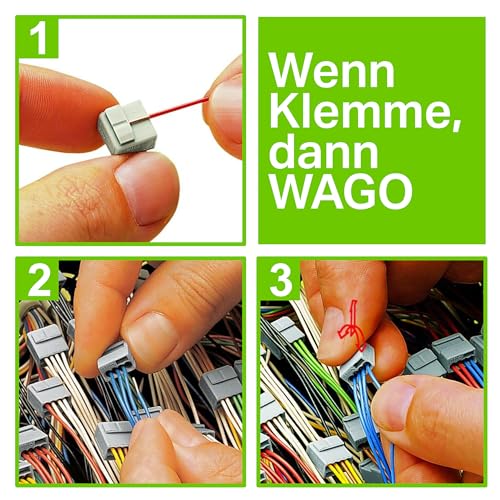 1

Wenn Klemme, dann WAGO

2

3