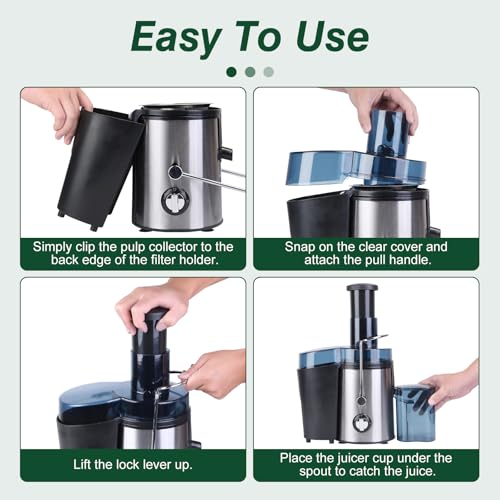 Easy To Use

Simply clip the pulp collector to the back edge of the filter holder.

Snap on the clear cover and attach the pull handle.

Lift the lock lever up.

Place the juicer cup under the spout to catch the juice.